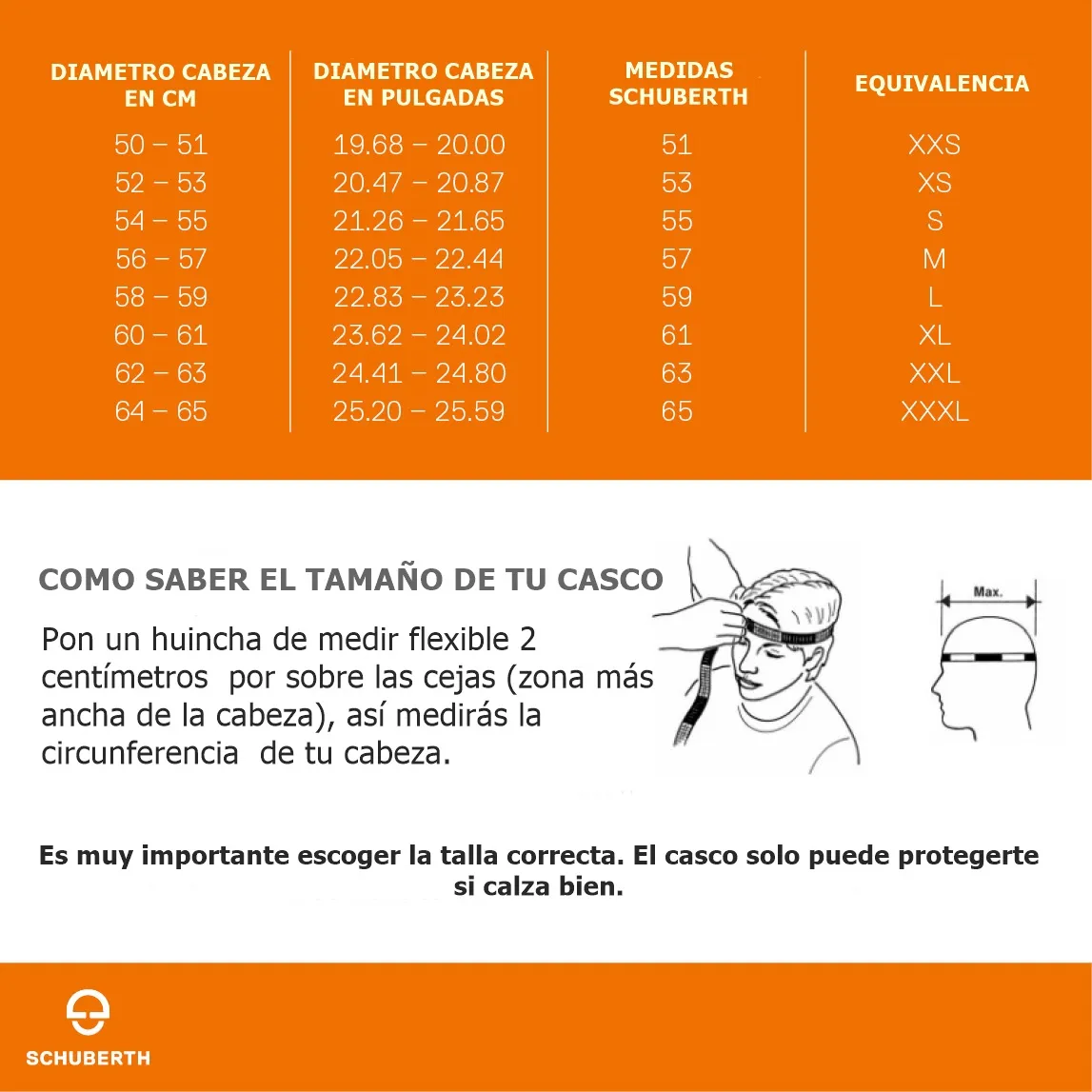 | DIAMETRO CABEZA EN CM | DIAMETRO CABEZA EN PULGADAS | MEDIDAS SCHUBERTH | EQUIVALENCIA |
|---|---|---|---|
| 50 – 51 | 19.68 – 20.00 | 51 | XXS |
| 52 – 53 | 20.47 – 20.87 | 53 | XS |
| 54 – 55 | 21.26 – 21.65 | 55 | S |
| 56 – 57 | 22.05 – 22.44 | 57 | M |
| 58 – 59 | 22.83 – 23.23 | 59 | L |
| 60 – 61 | 23.62 – 24.02 | 61 | XL |
| 62 – 63 | 24.41 – 24.80 | 63 | XXL |
| 64 – 65 | 25.20 – 25.59 | 65 | XXXL |

COMO SABER EL TAMAÑO DE TU CASCO

Pon un huincha de medir flexible 2 centímetros por sobre las cejas (zona más ancha de la cabeza), así medirás la circunferencia de tu cabeza.

Max.

Es muy importante escoger la talla correcta. El casco solo puede protegerte si calza bien.

SCHUBERTH