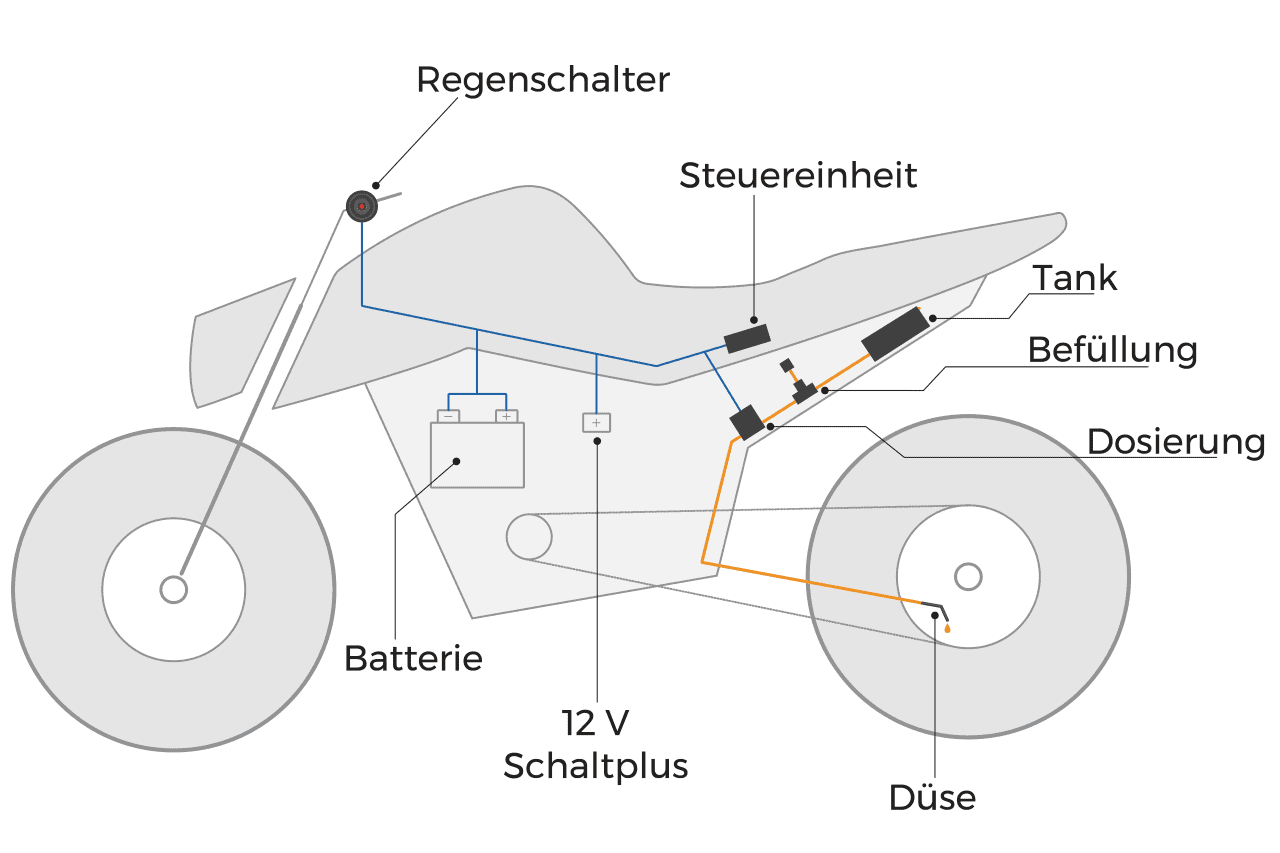 Regenschalter

Steuereinheit

Tank

Befüllung

Dosierung

−
+

+

Batterie

12 V
Schaltplus

Düse